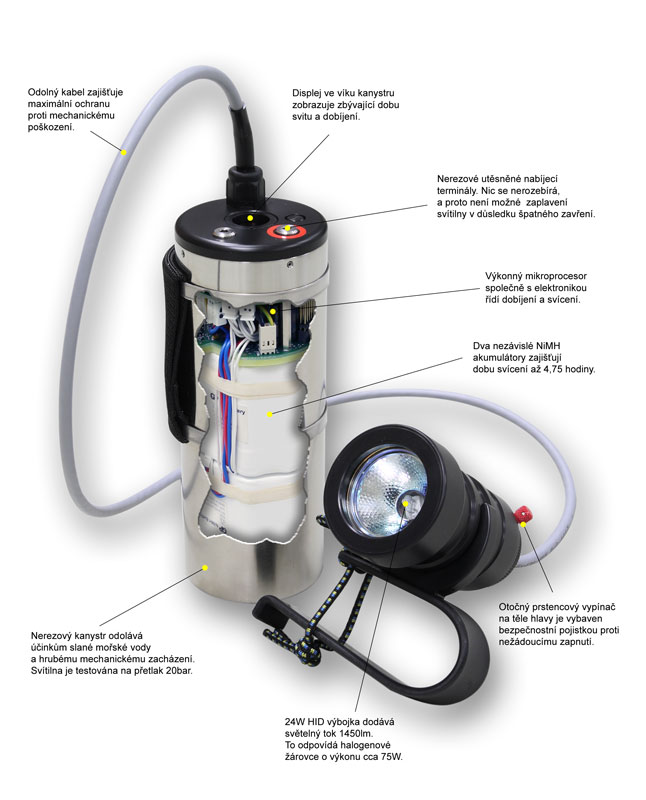 Odolný kabel zajišťuje maximální ochranu proti mechanickému poškození.

Displej ve víku kanystru zobrazuje zbývající dobu svitu a dobíjení.

Nerezové utěsněné nabíjecí terminály. Nic se nerozebírá, a proto není možné zaplavení svítilny v důsledku špatného zavření.

Výkonný mikroprocesor společně s elektronikou řídí dobíjení a svícení.

Dva nezávislé NiMH akumulátory zajišťují dobu svícení až 4,75 hodiny.

Otočný prstencový vypínač na těle hlavy je vybaven bezpečnostní pojistkou proti nežádoucímu zapnutí.

Nerezový kanystr odolává účinkům slané mořské vody a hrubému mechanickému zacházení. Svítilna je testována na přetlak 20bar.

24W HID výbojka dodává světelný tok 1450lm. To odpovídá halogenové žárovce o výkonu cca 75W.