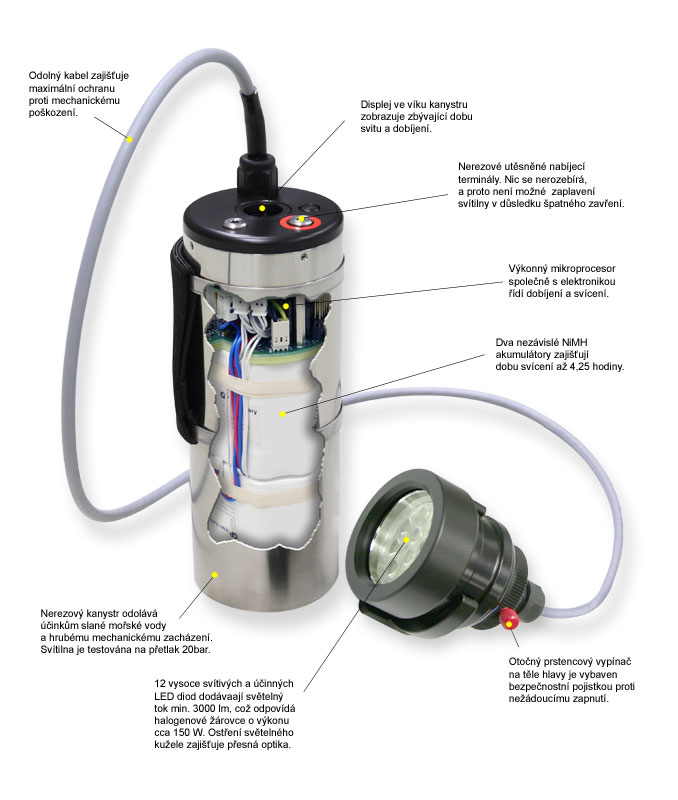 Odolný kabel zajišťuje maximální ochranu proti mechanickému poškození.

Displej ve víku kanystru zobrazuje zbývající dobu svitu a dobíjení.

Nerezové utěsněné nabíjecí terminály. Nic se nerozebírá, a proto není možné zaplavení svítilny v důsledku špatného zavření.

Výkonný mikroprocesor společně s elektronikou řídí dobíjení a svícení.

Dva nezávislé NiMH akumulátory zajišťují dobu svícení až 4,25 hodiny.

Nerezový kanystr odolává účinkům slané mořské vody a hrubému mechanickému zacházení. Svítilna je testována na přetlak 20bar.

12 vysoce svítivých a účinných LED diod dodávaají světelný tok min. 3000 lm, což odpovídá halogenové žárovce o výkonu cca 150 W. Ostření světelného kužele zajišťuje přesná optika.

Otočný prstencový vypínač na těle hlavy je vybaven bezpečnostní pojistkou proti nežádoucímu zapnutí.